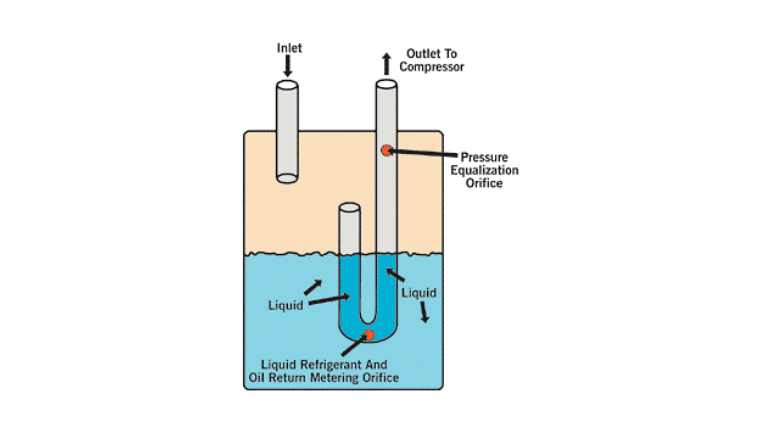 Inlet

Outlet To Compressor

Pressure Equalization Orifice

Liquid

Liquid

Liquid Refrigerant And Oil Return Metering Orifice