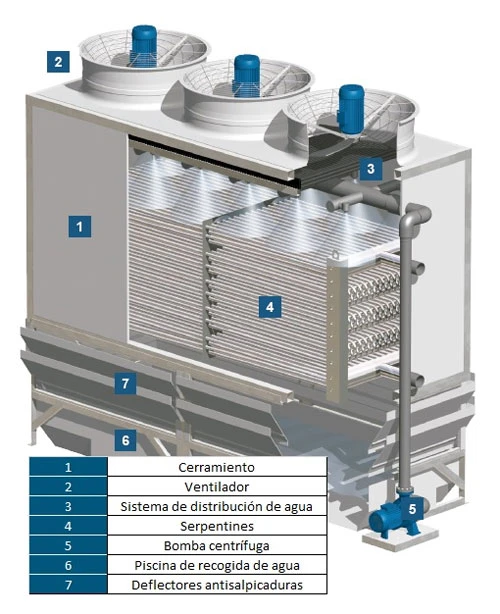 2

3

1

4

7

6

5

| 1 | Cerramiento |
|---|---|
| 2 | Ventilador |
| 3 | Sistema de distribución de agua |
| 4 | Serpentines |
| 5 | Bomba centrífuga |
| 6 | Piscina de recogida de agua |
| 7 | Deflectores antisalpicaduras |