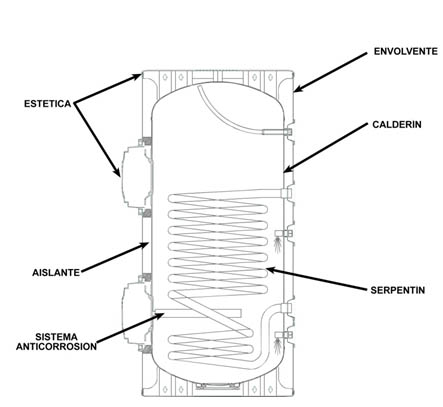 ENVOLVENTE

ESTETICA

CALDERIN

AISLANTE

SERPENTIN

SISTEMA ANTICORROSION