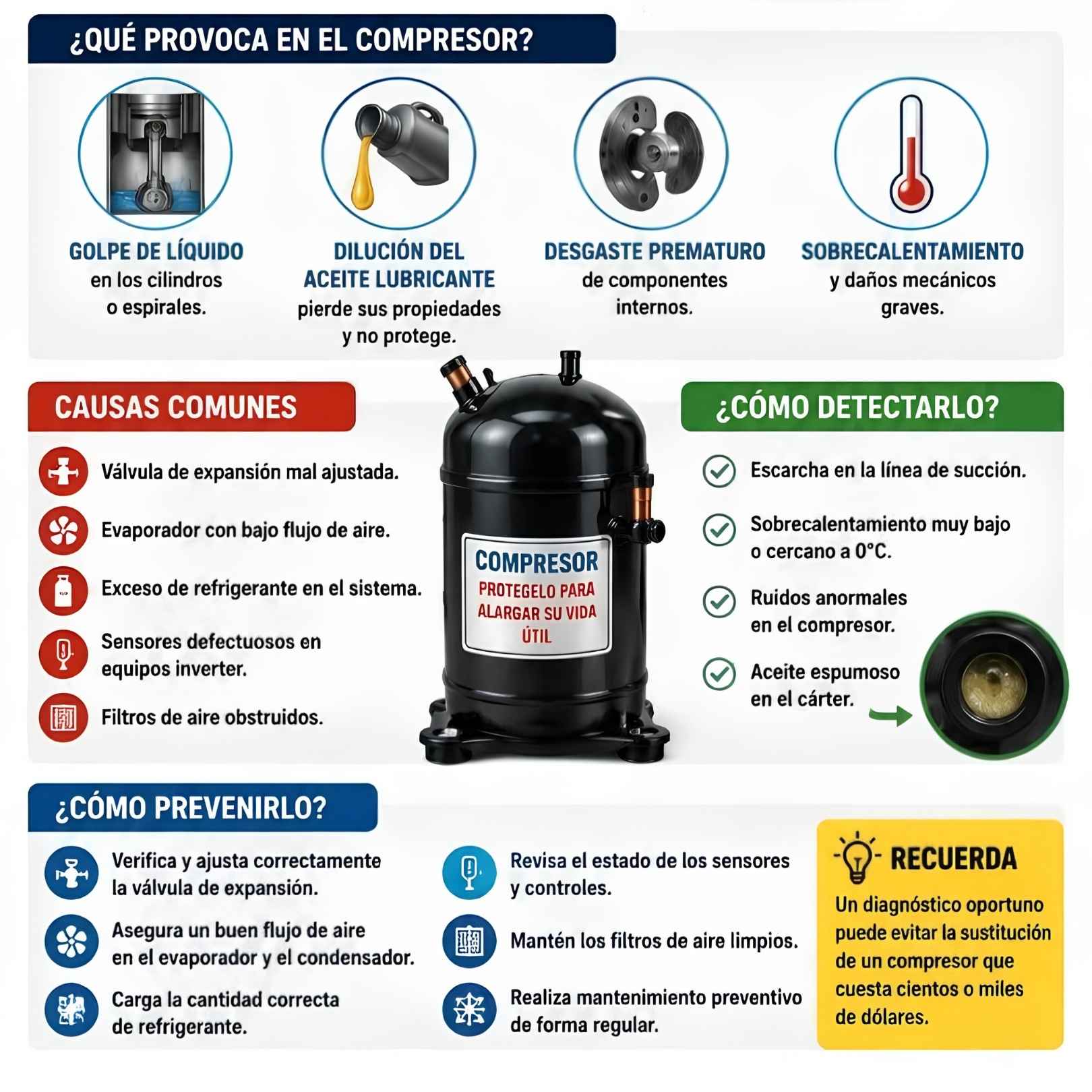 ¿QUÉ PROVOCA EN EL COMPRESOR?

GOLPE DE LÍQUIDO
en los cilindros o espirales.

DILUCIÓN DEL ACEITE LUBRICANTE
pierde sus propiedades y no protege.

DESGASTE PREMATURO
de componentes internos.

SOBRECALENTAMIENTO
y daños mecánicos graves.

CAUSAS COMUNES

Válvula de expansión mal ajustada.

Evaporador con bajo flujo de aire.

Exceso de refrigerante en el sistema.

Sensores defectuosos en equipos inverter.

Filtros de aire obstruidos.

COMPRESOR
PROTEGELO PARA ALARGAR SU VIDA ÚTIL

¿CÓMO DETECTARLO?

Escarcha en la línea de succión.

Sobrecalentamiento muy bajo o cercano a 0°C.

Ruidos anormales en el compresor.

Aceite espumoso en el cárter.

¿CÓMO PREVENIRLO?

Verifica y ajusta correctamente la válvula de expansión.

Asegura un buen flujo de aire en el evaporador y el condensador.

Carga la cantidad correcta de refrigerante.

Revisa el estado de los sensores y controles.

Mantén los filtros de aire limpios.

Realiza mantenimiento preventivo de forma regular.

RECUERDA
Un diagnóstico oportuno puede evitar la sustitución de un compresor que cuesta cientos o miles de dólares.